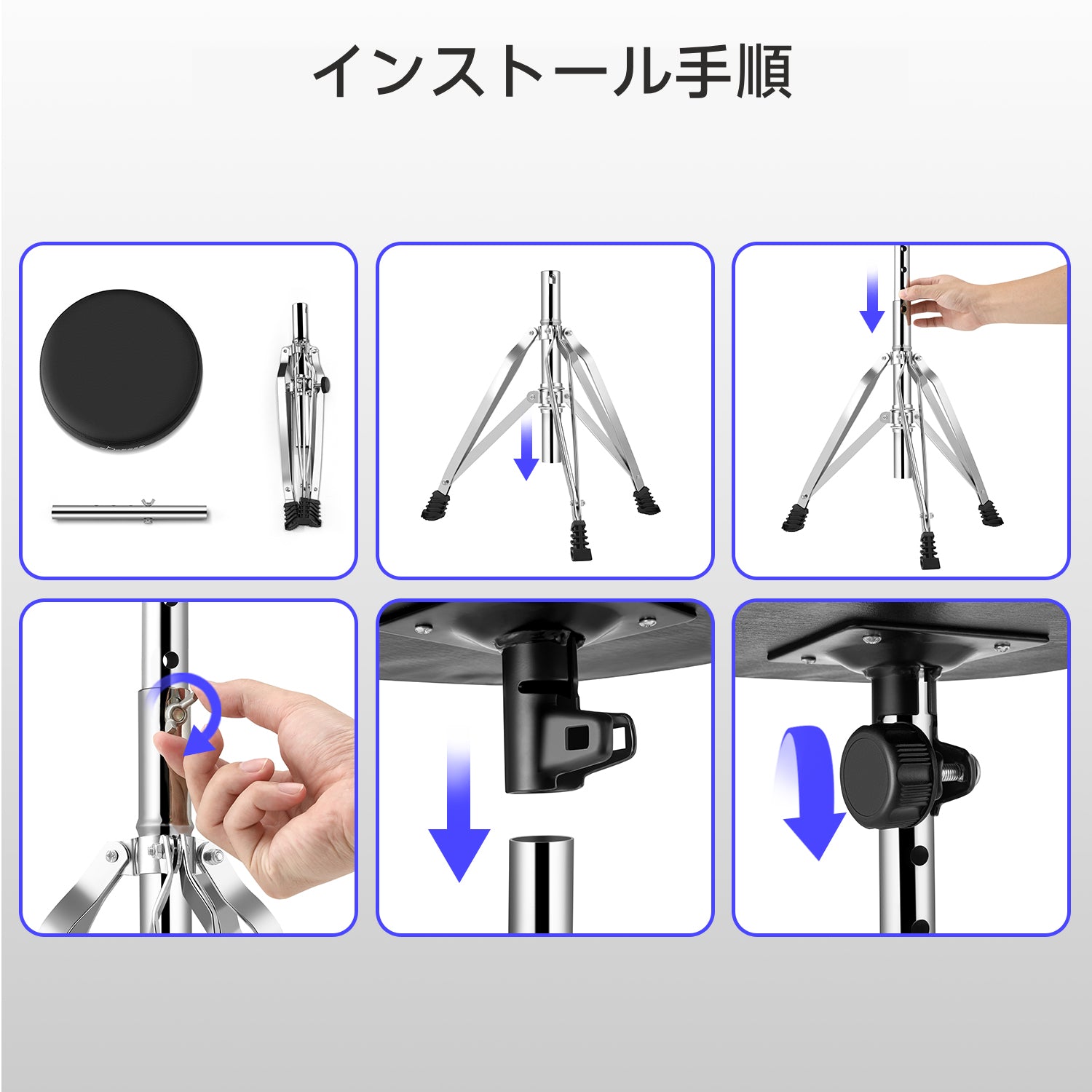 インストール手順